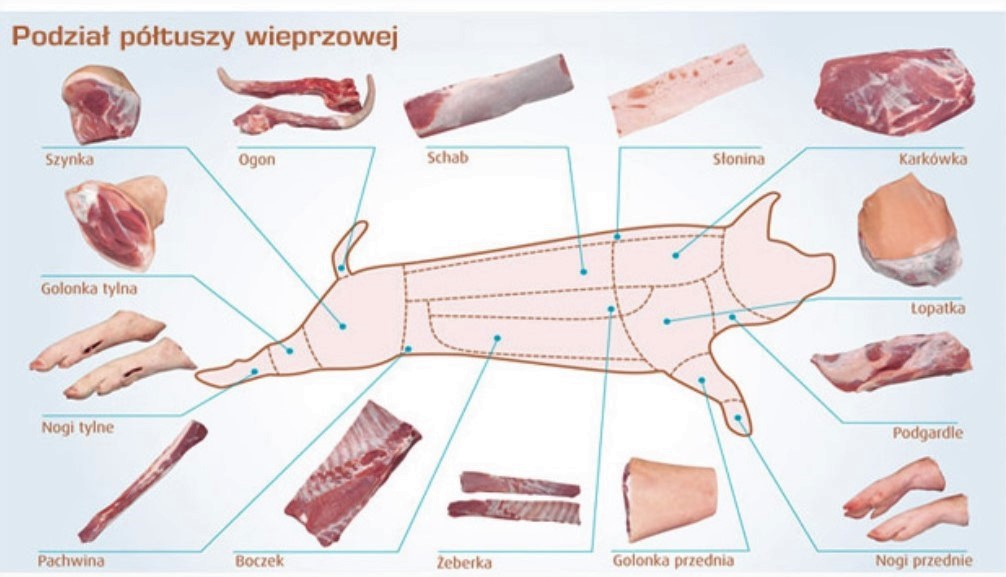 Podział półtuszy wieprzowej

Szynka

Ogon

Schab

Słonina

Karkówka

Golonka tylna

Łopatka

Nogi tylne

Podgardle

Pachwina

Boczek

Żeberka

Golonka przednia

Nogi przednie